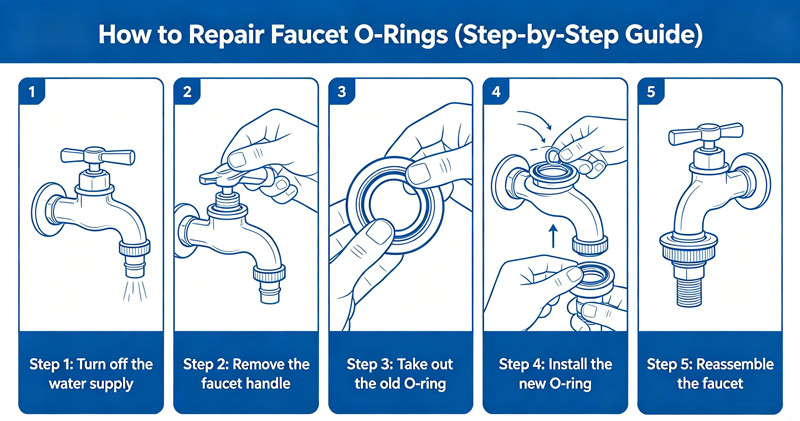 How to Repair Faucet O-Rings (Step-by-Step Guide)

1

Step 1: Turn off the water supply

2

Step 2: Remove the faucet handle

3

Step 3: Take out the old O-ring

4

Step 4: Install the new O-ring

5

Step 5: Reassemble the faucet