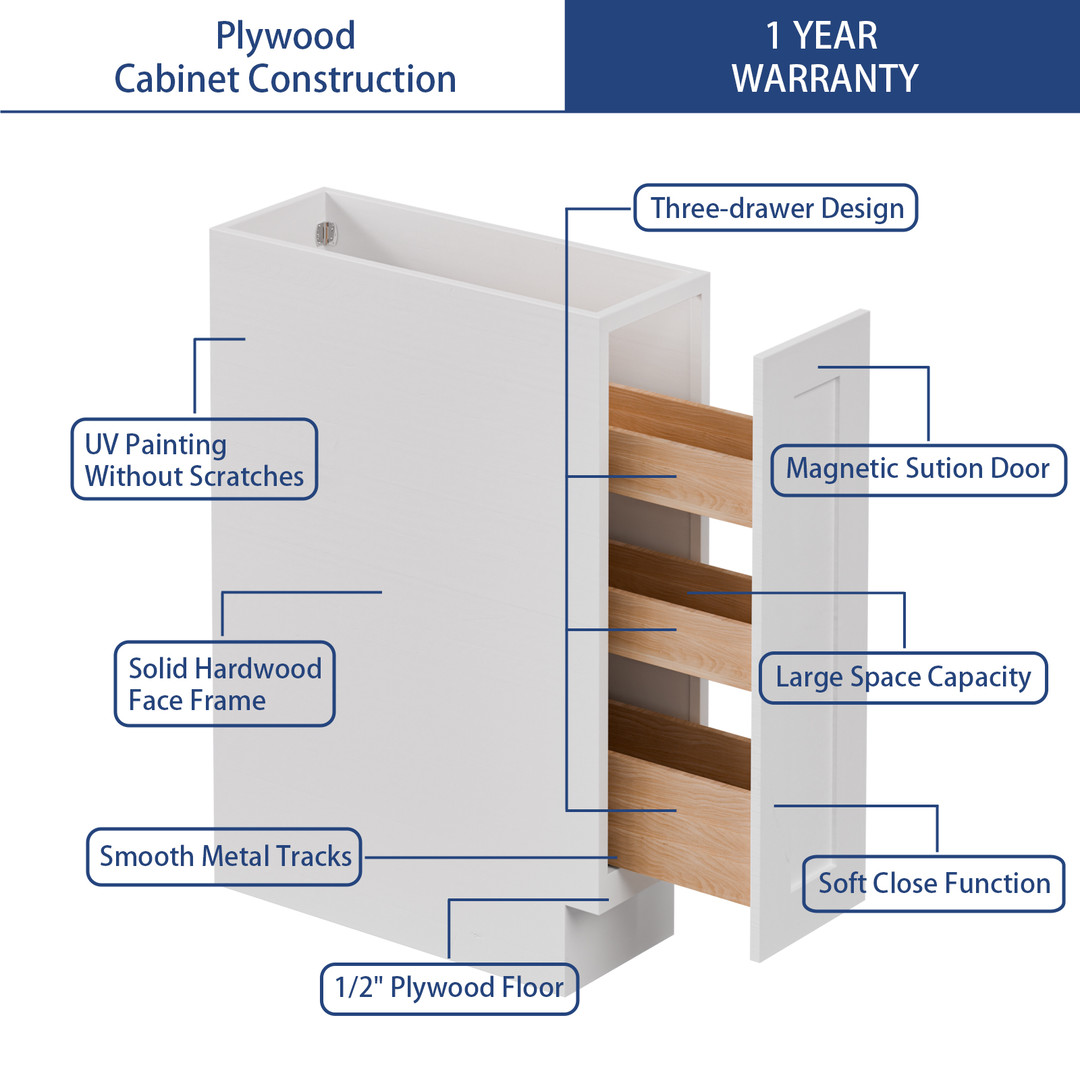 Plywood
Cabinet Construction

1 YEAR
WARRANTY

Three-drawer Design

UV Painting
Without Scratches

Magnetic Sution Door

Solid Hardwood
Face Frame

Large Space Capacity

Smooth Metal Tracks

Soft Close Function

1/2" Plywood Floor