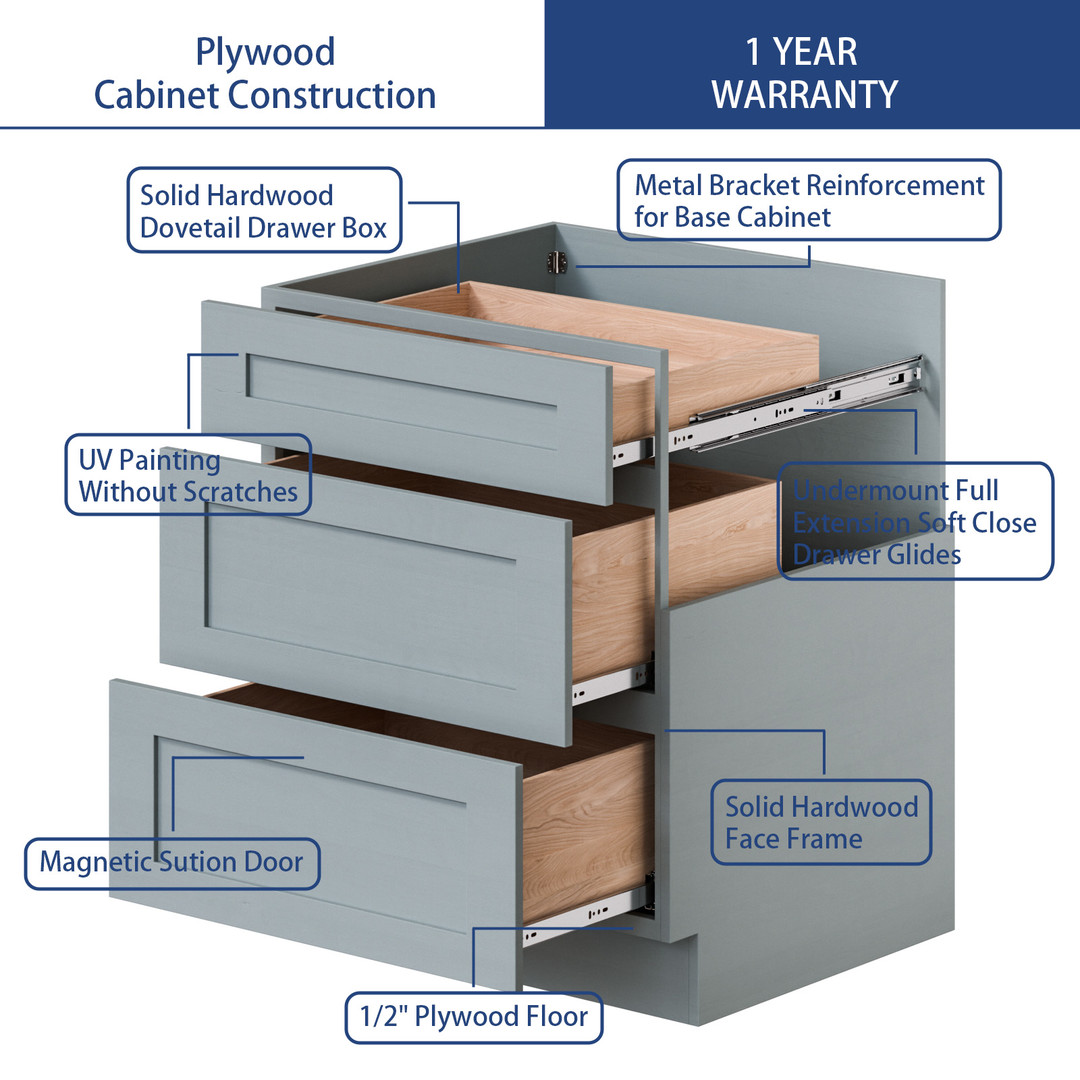 Plywood Cabinet Construction

1 YEAR WARRANTY

Solid Hardwood Dovetail Drawer Box

Metal Bracket Reinforcement for Base Cabinet

UV Painting Without Scratches

Undermount Full Extension Soft Close Drawer Glides

Solid Hardwood Face Frame

Magnetic Sution Door

1/2" Plywood Floor