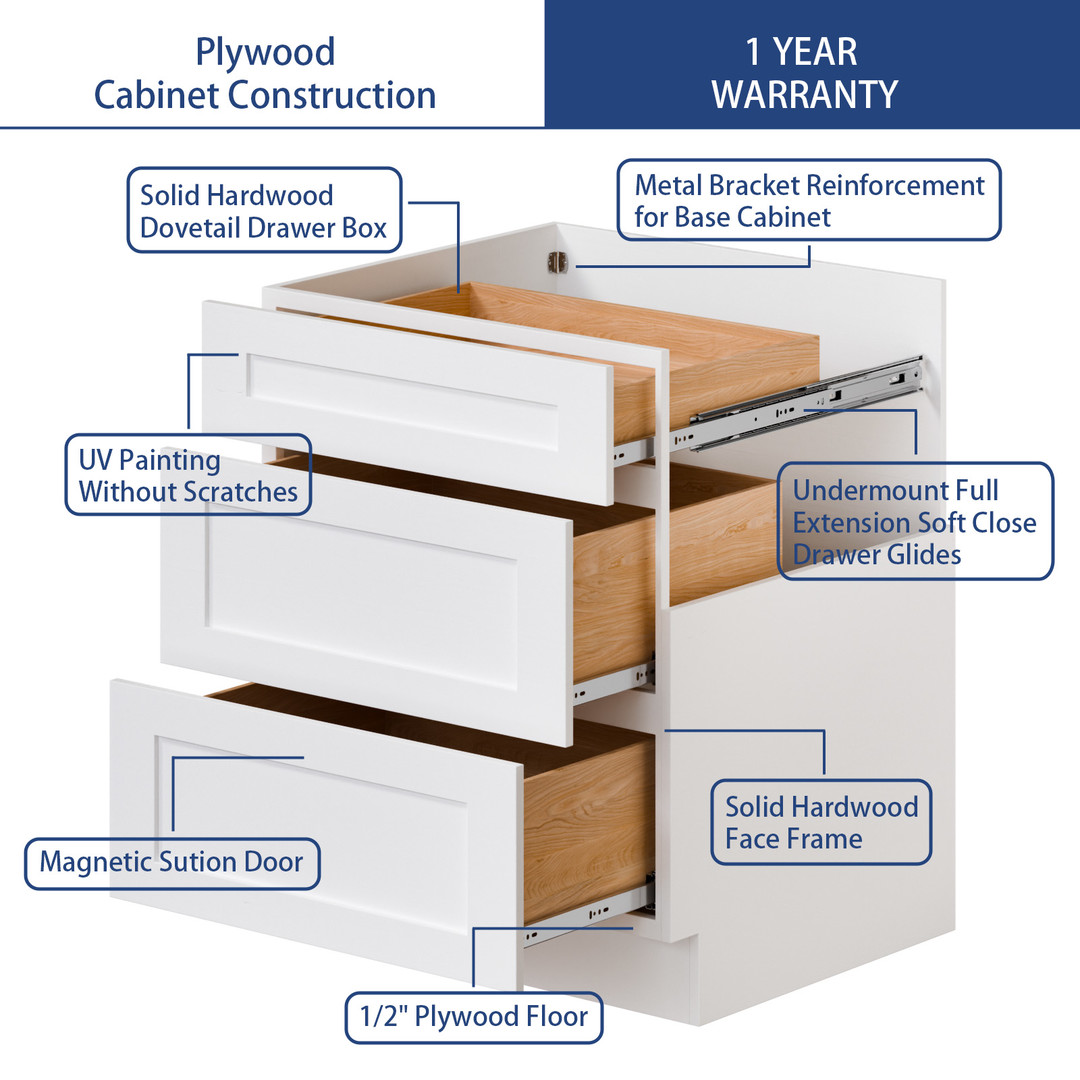 Plywood Cabinet Construction

1 YEAR WARRANTY

Solid Hardwood Dovetail Drawer Box

Metal Bracket Reinforcement for Base Cabinet

UV Painting Without Scratches

Undermount Full Extension Soft Close Drawer Glides

Solid Hardwood Face Frame

Magnetic Sution Door

1/2" Plywood Floor