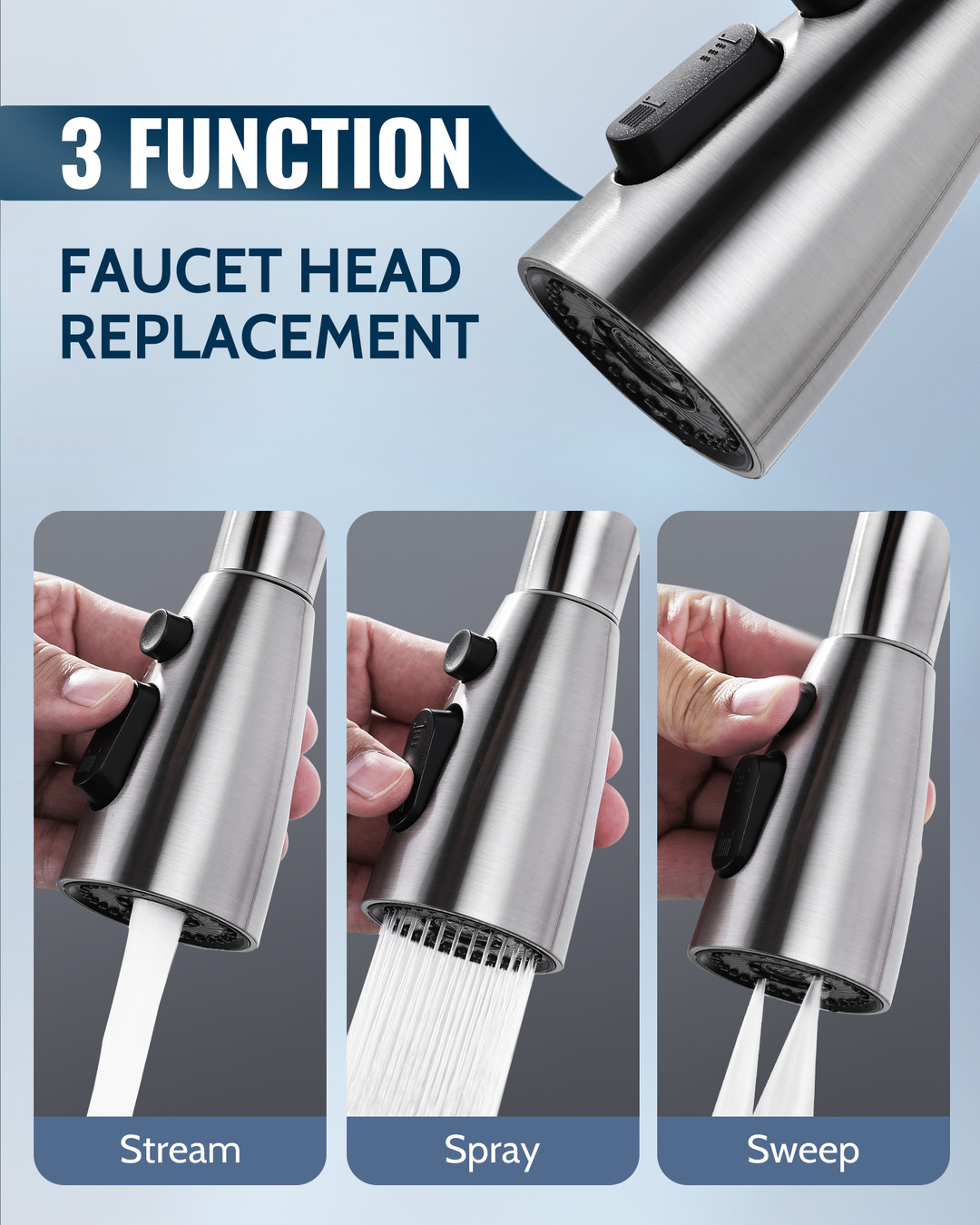 3 FUNCTION

FAUCET HEAD REPLACEMENT

Stream

Spray

Sweep