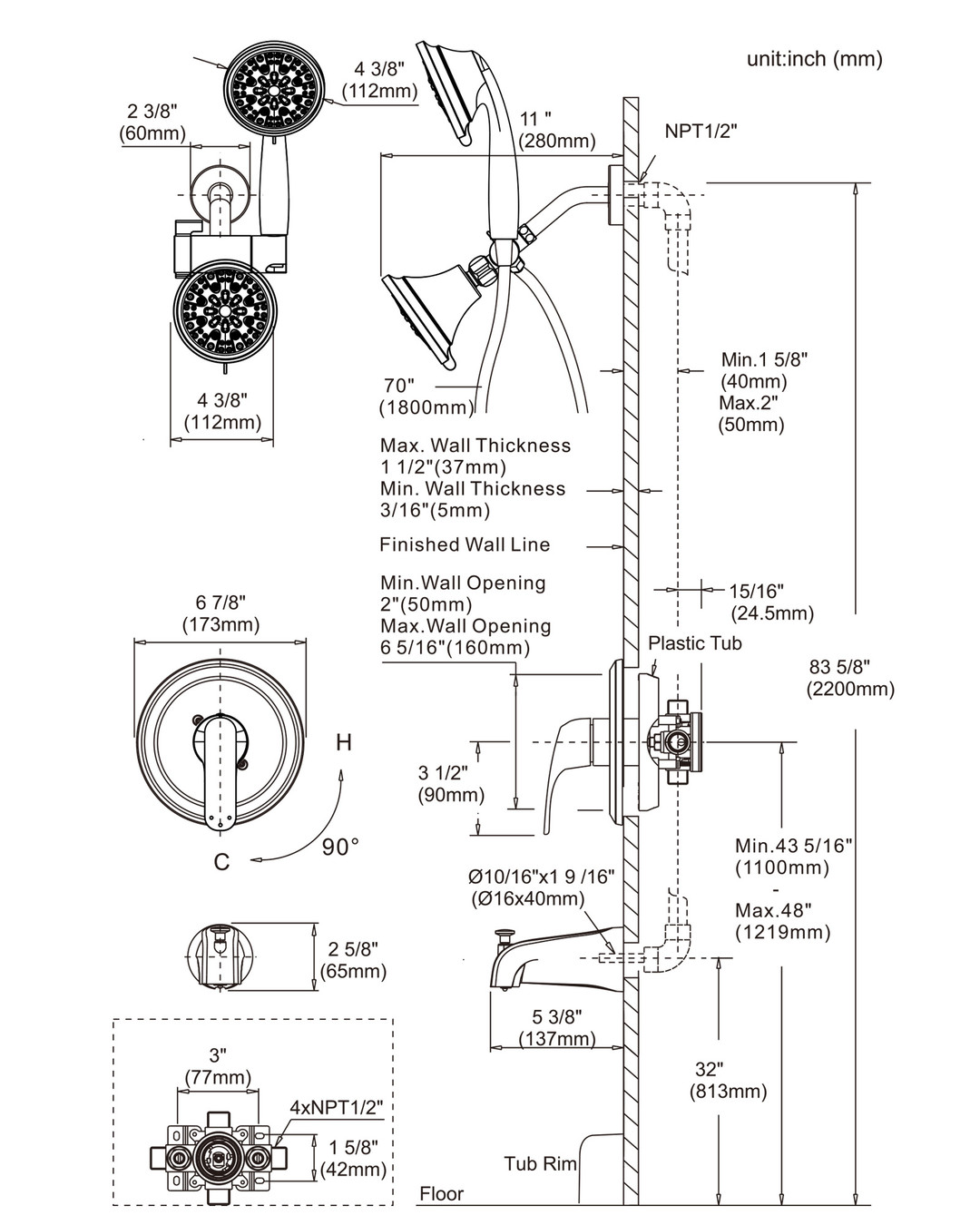 unit:inch (mm)

4 3/8"
(112mm)

2 3/8"
(60mm)

4 3/8"
(112mm)

11 "
(280mm)

NPT1/2"

70"
(1800mm)

Min.1 5/8"
(40mm)
Max.2"
(50mm)

Max. Wall Thickness
1 1/2"(37mm)
Min. Wall Thickness
3/16"(5mm)

Finished Wall Line

Min.Wall Opening
2"(50mm)
Max.Wall Opening
6 5/16"(160mm)

15/16"
(24.5mm)

Plastic Tub

83 5/8"
(2200mm)

6 7/8"
(173mm)

H

C

90°

3 1/2"
(90mm)

Min.43 5/16"
(1100mm)
-
Max.48"
(1219mm)

Ø10/16"x1 9 /16"
(Ø16x40mm)

2 5/8"
(65mm)

5 3/8"
(137mm)

32"
(813mm)

3"
(77mm)

4xNPT1/2"

1 5/8"
(42mm)

Tub Rim

Floor