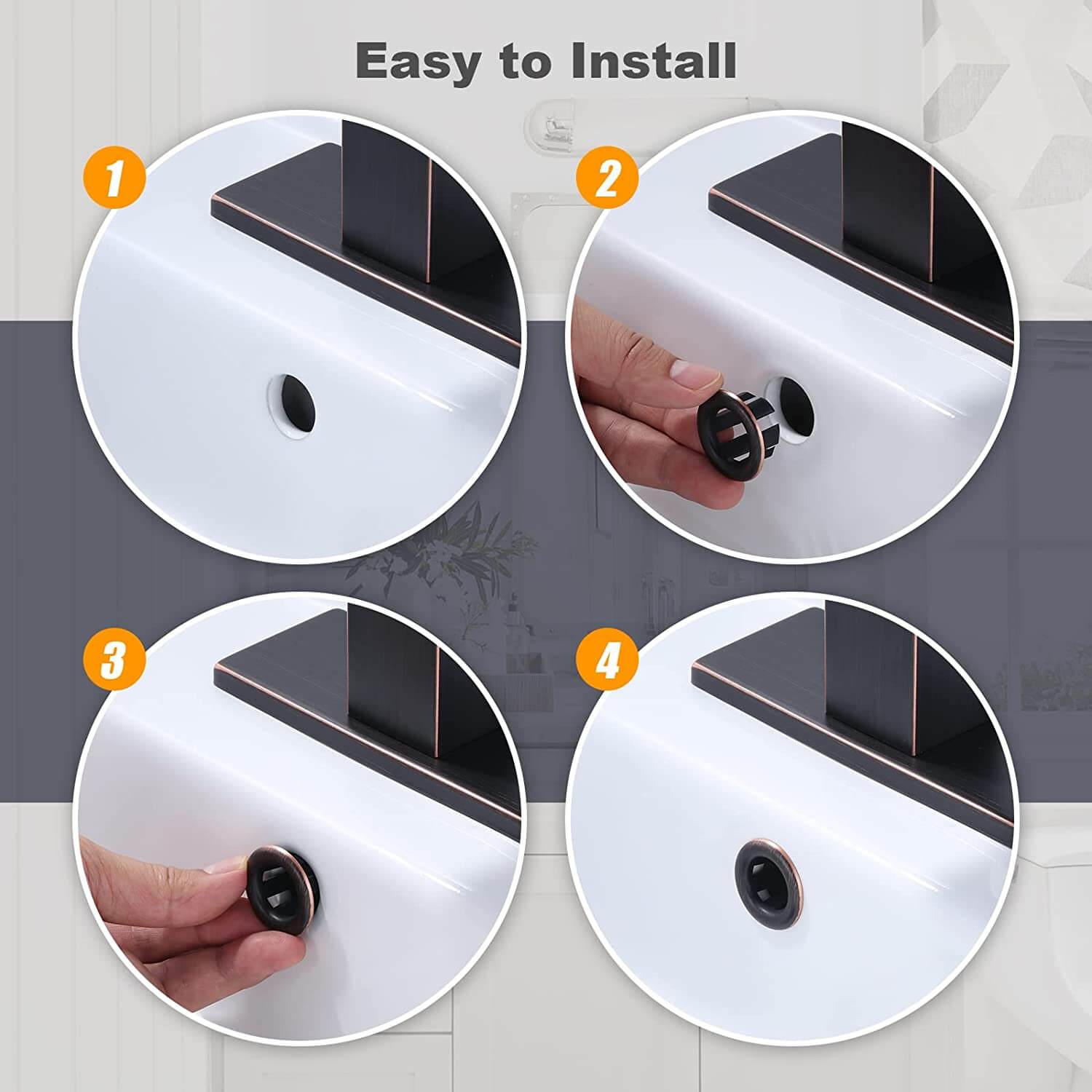 Easy to Install

1

2

3

4