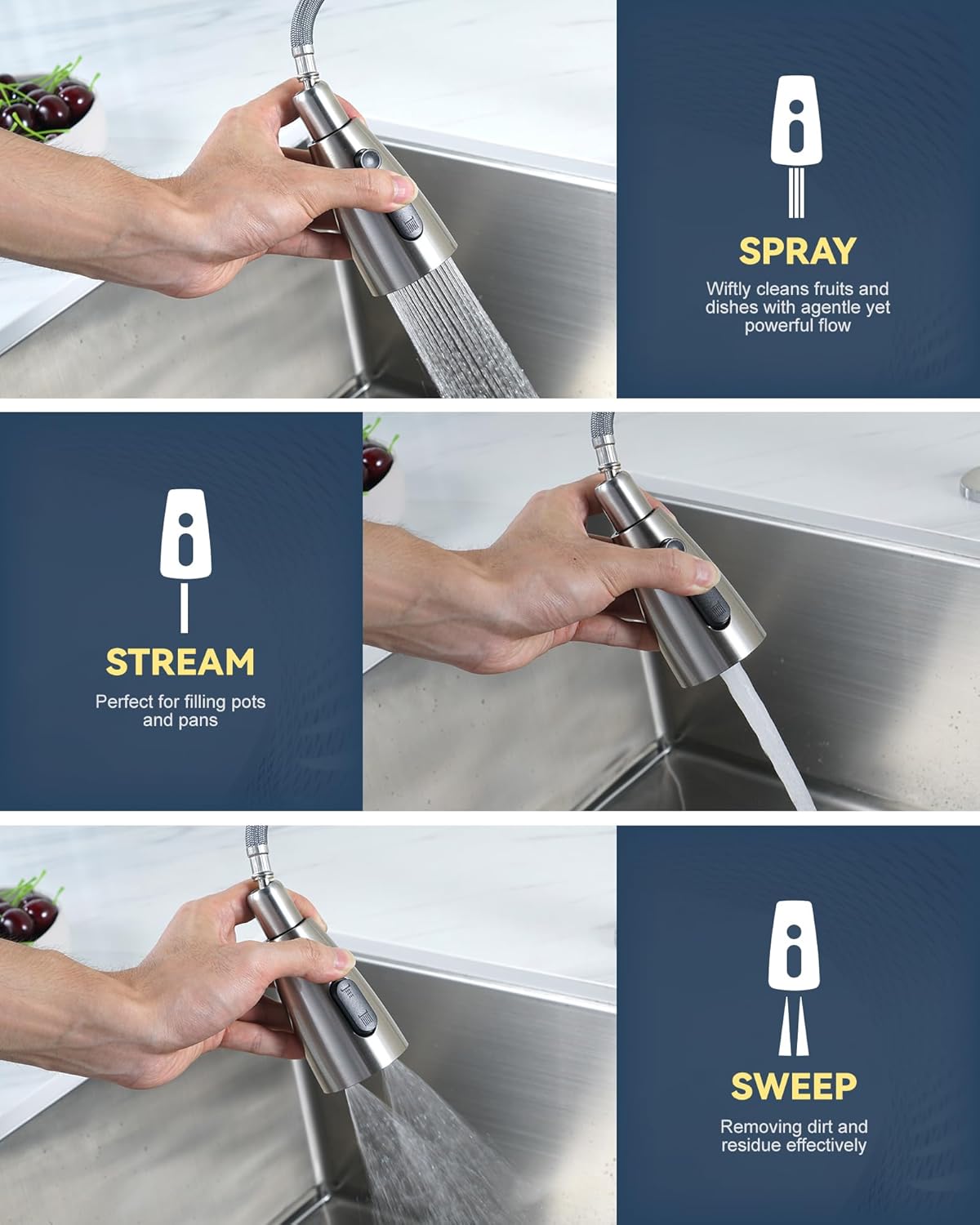 SPRAY

Wiftly cleans fruits and dishes with agentle yet powerful flow

STREAM

Perfect for filling pots and pans

SWEEP

Removing dirt and residue effectively