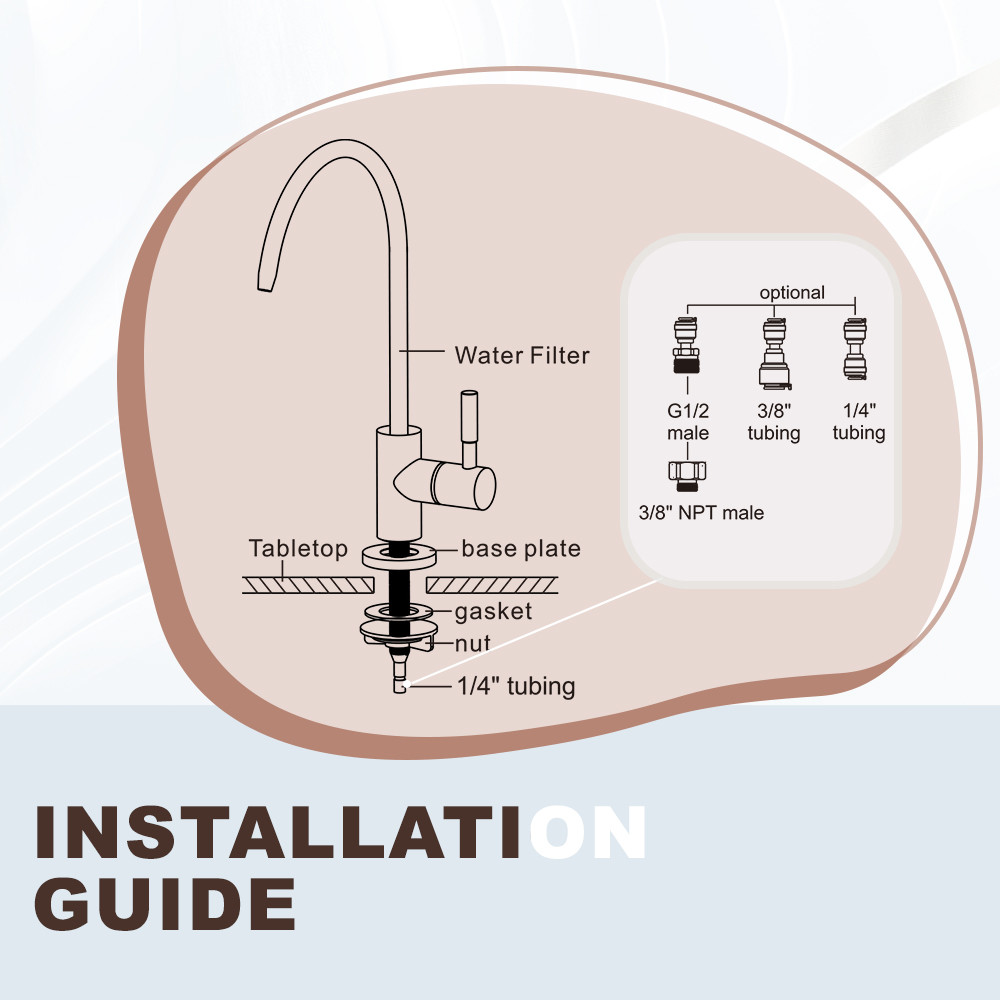 Water Filter

Tabletop
base plate
gasket
nut
1/4" tubing

optional
G1/2 male
3/8" tubing
1/4" tubing
3/8" NPT male

INSTALLATION
GUIDE