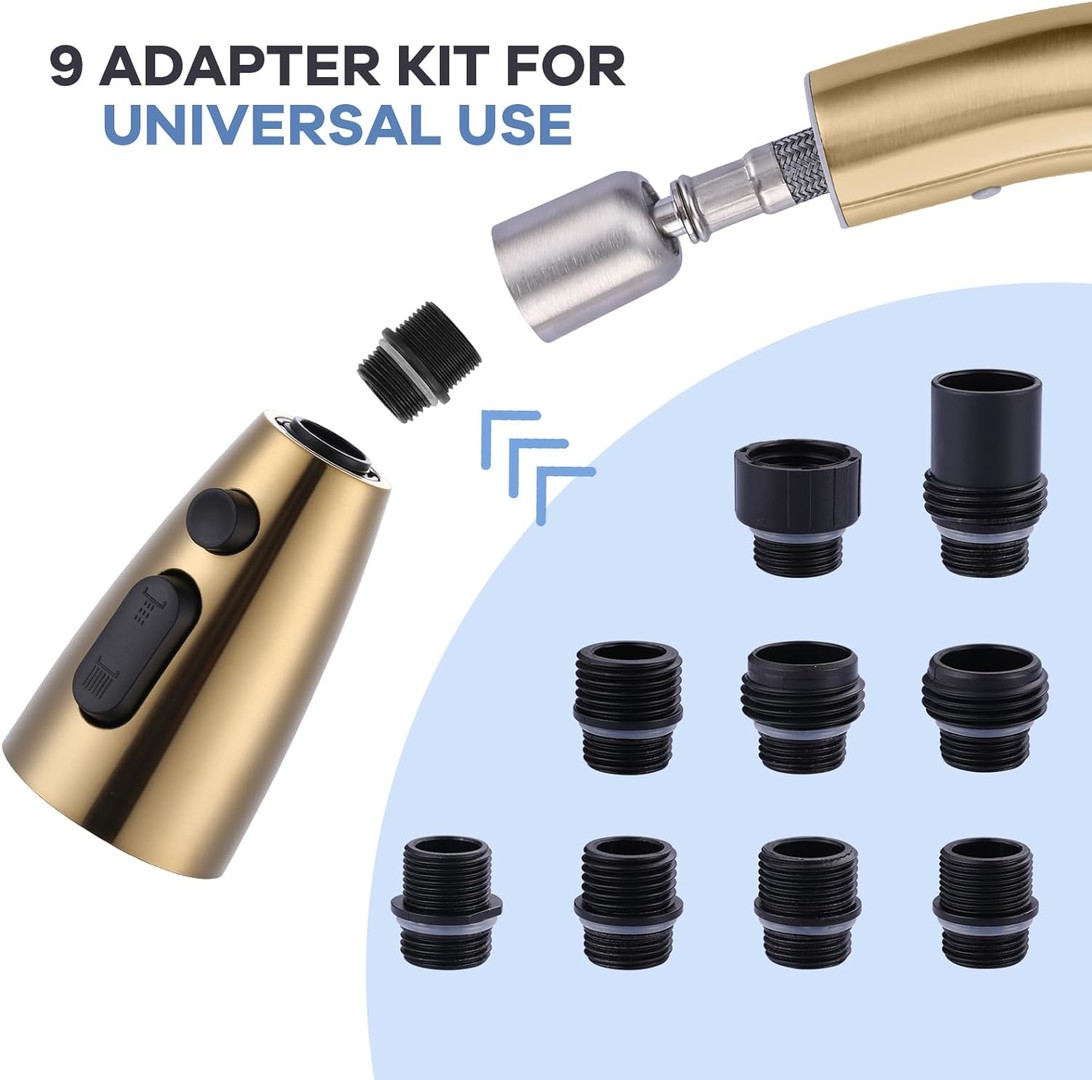 9 ADAPTER KIT FOR
UNIVERSAL USE