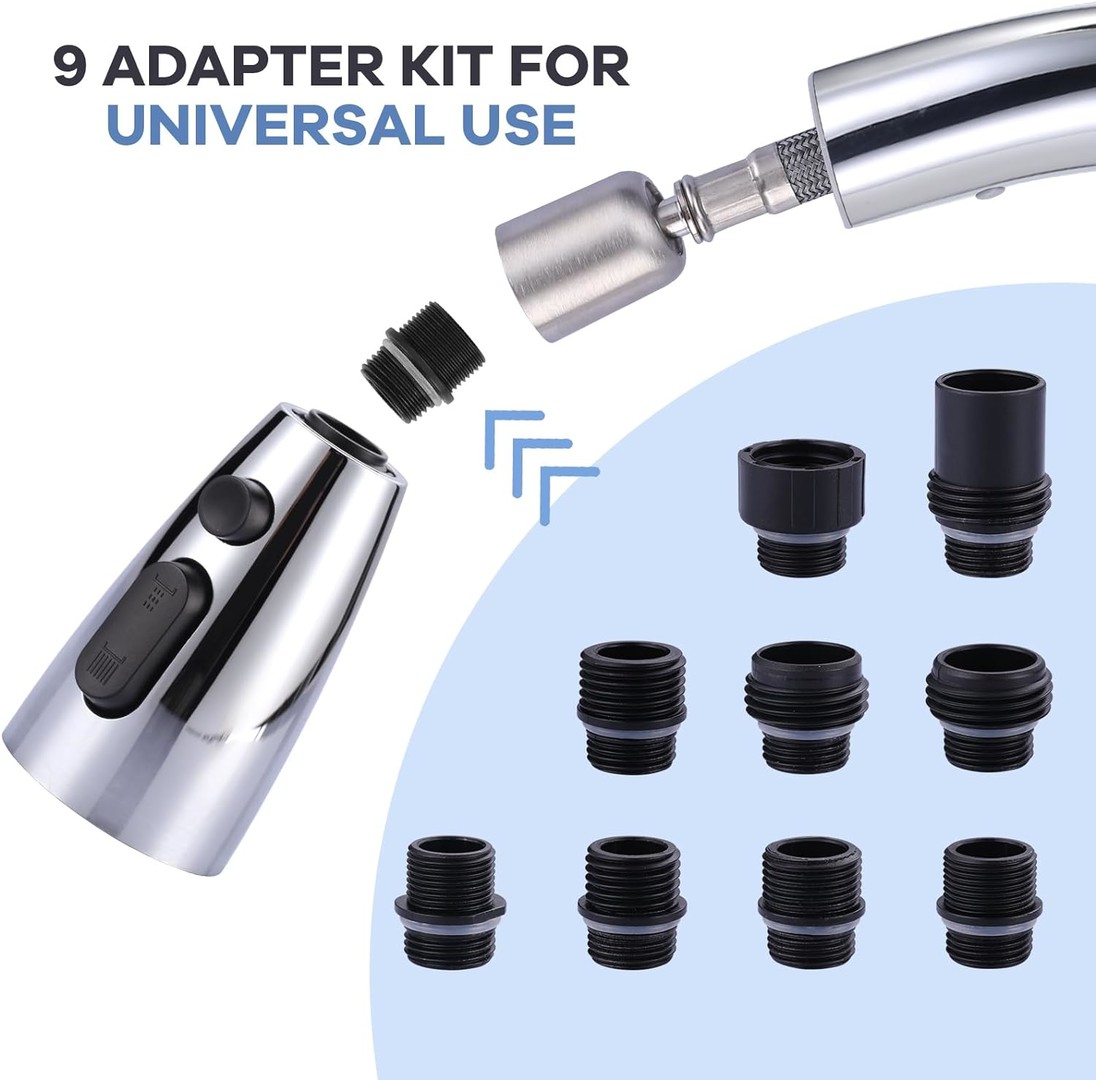 9 ADAPTER KIT FOR
UNIVERSAL USE