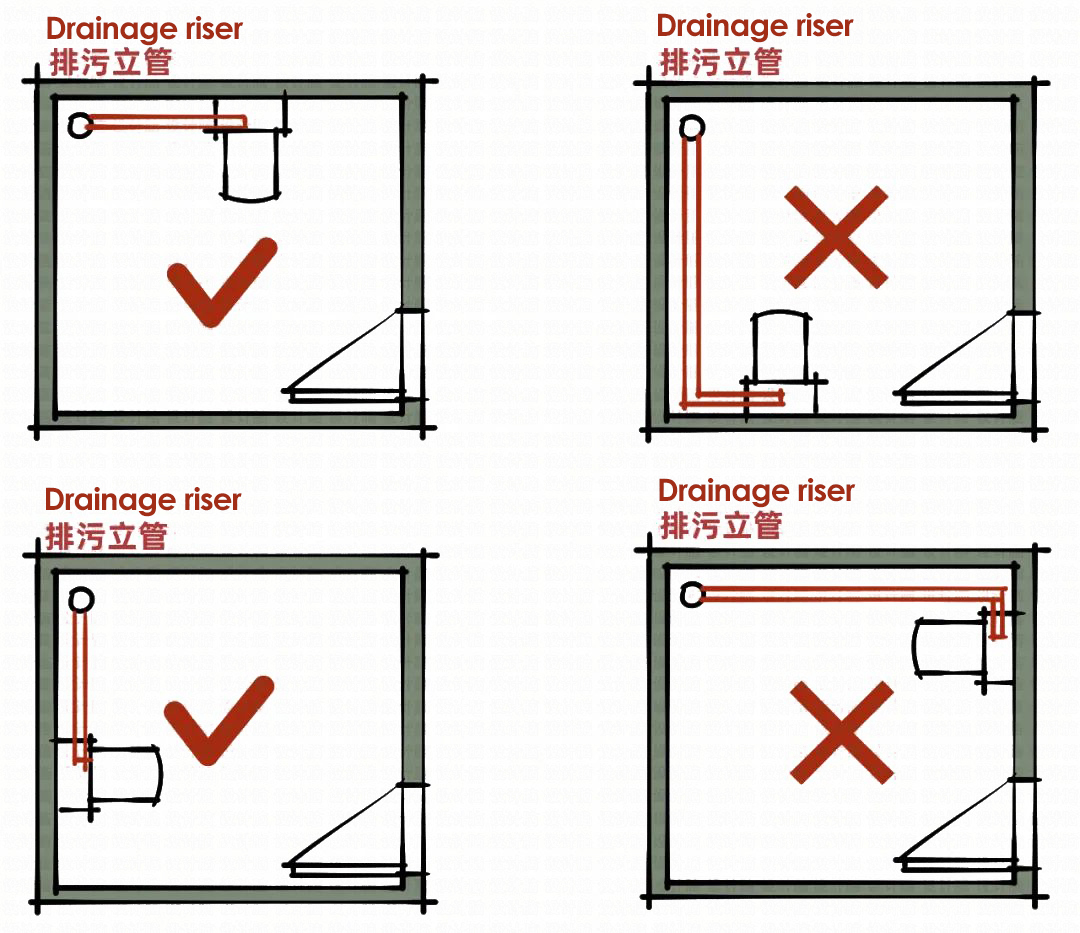 Drainage riser
排污立管

Drainage riser
排污立管

Drainage riser
排污立管

Drainage riser
排污立管