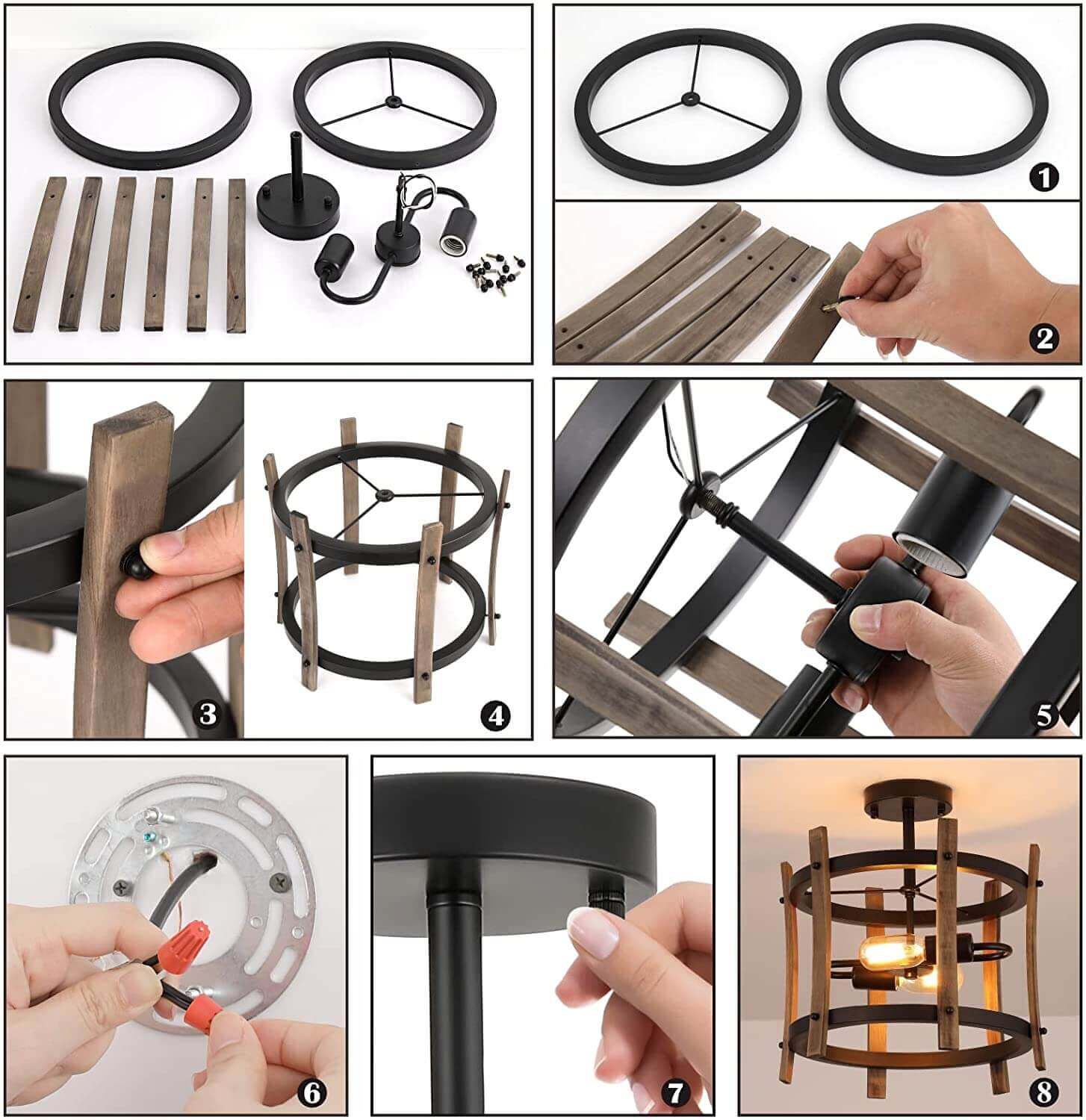 1

2

3

4

5

6

7

8