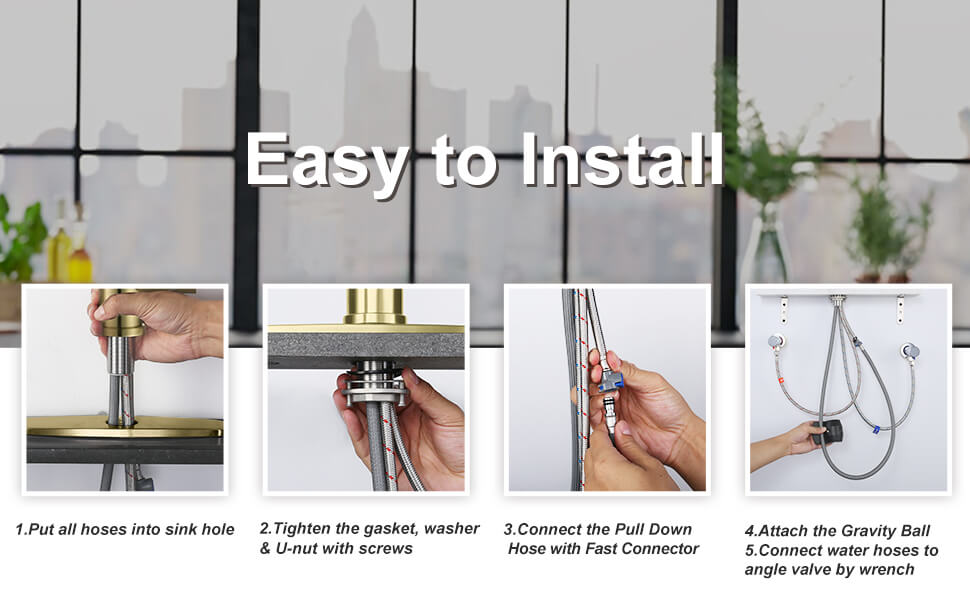 Easy to Install

1.Put all hoses into sink hole

2.Tighten the gasket, washer & U-nut with screws

3.Connect the Pull Down Hose with Fast Connector

4.Attach the Gravity Ball
5.Connect water hoses to angle valve by wrench