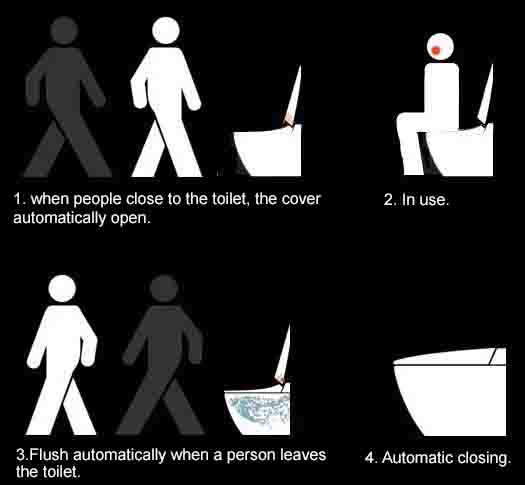 1. when people close to the toilet, the cover automatically open.

2. In use.

3.Flush automatically when a person leaves the toilet.

4. Automatic closing.