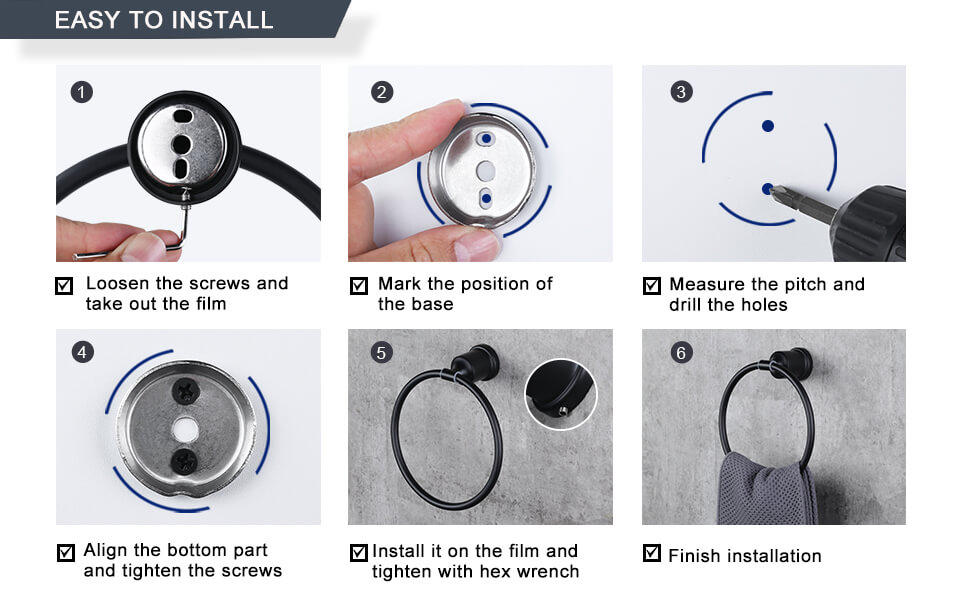 EASY TO INSTALL

1

Loosen the screws and take out the film

2

Mark the position of the base

3

Measure the pitch and drill the holes

4

Align the bottom part and tighten the screws

5

Install it on the film and tighten with hex wrench

6

Finish installation