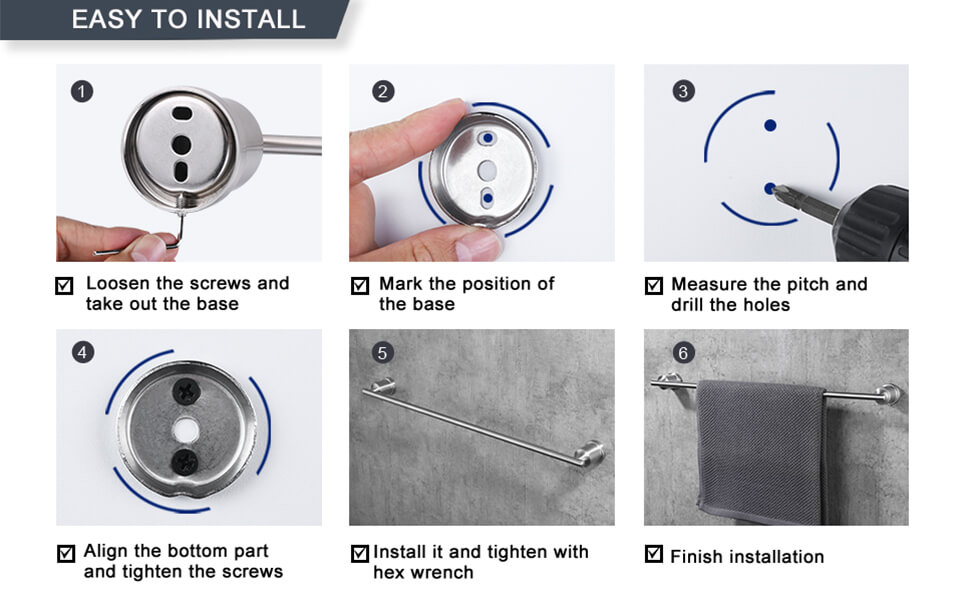 EASY TO INSTALL

1

☑ Loosen the screws and take out the base

2

☑ Mark the position of the base

3

☑ Measure the pitch and drill the holes

4

☑ Align the bottom part and tighten the screws

5

☑ Install it and tighten with hex wrench

6

☑ Finish installation