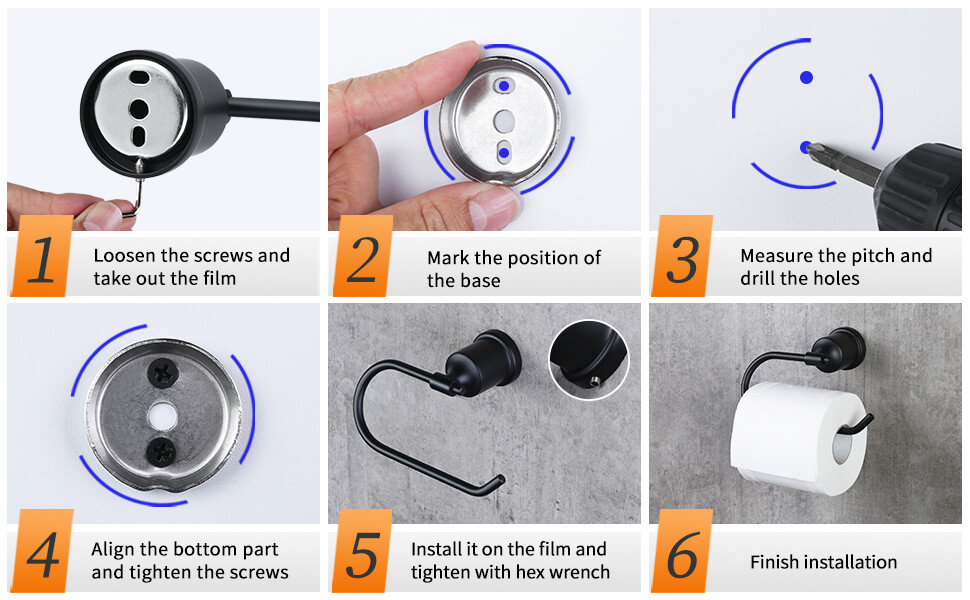 1 Loosen the screws and take out the film

2 Mark the position of the base

3 Measure the pitch and drill the holes

4 Align the bottom part and tighten the screws

5 Install it on the film and tighten with hex wrench

6 Finish installation