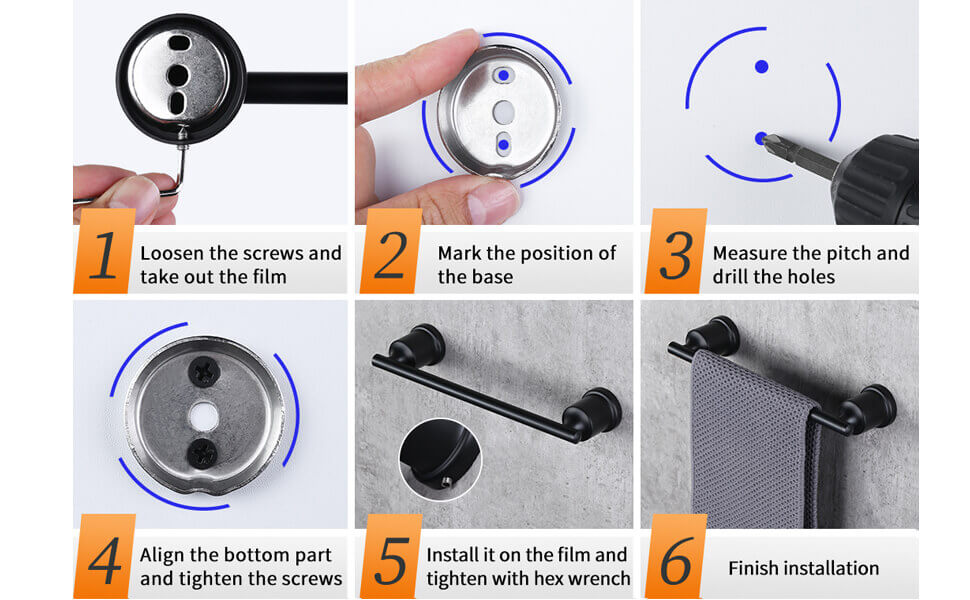 1 Loosen the screws and take out the film

2 Mark the position of the base

3 Measure the pitch and drill the holes

4 Align the bottom part and tighten the screws

5 Install it on the film and tighten with hex wrench

6 Finish installation