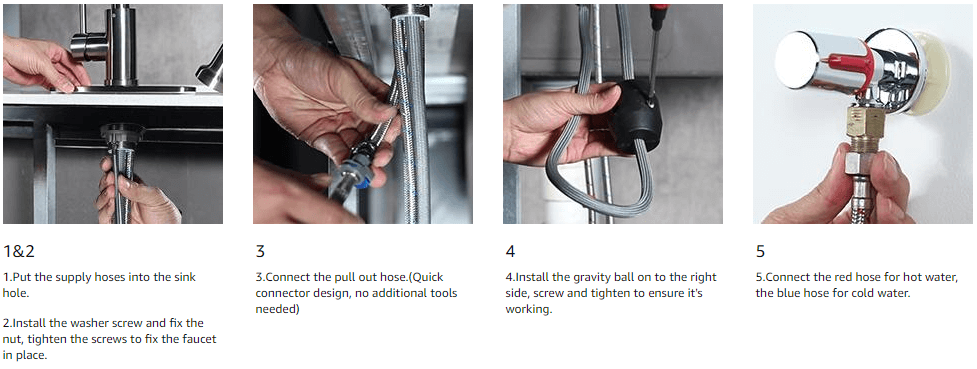 1&2

1.Put the supply hoses into the sink hole.

2.Install the washer screw and fix the nut, tighten the screws to fix the faucet in place.

3

3.Connect the pull out hose.(Quick connector design, no additional tools needed)

4

4.Install the gravity ball on to the right side, screw and tighten to ensure it's working.

5

5.Connect the red hose for hot water, the blue hose for cold water.