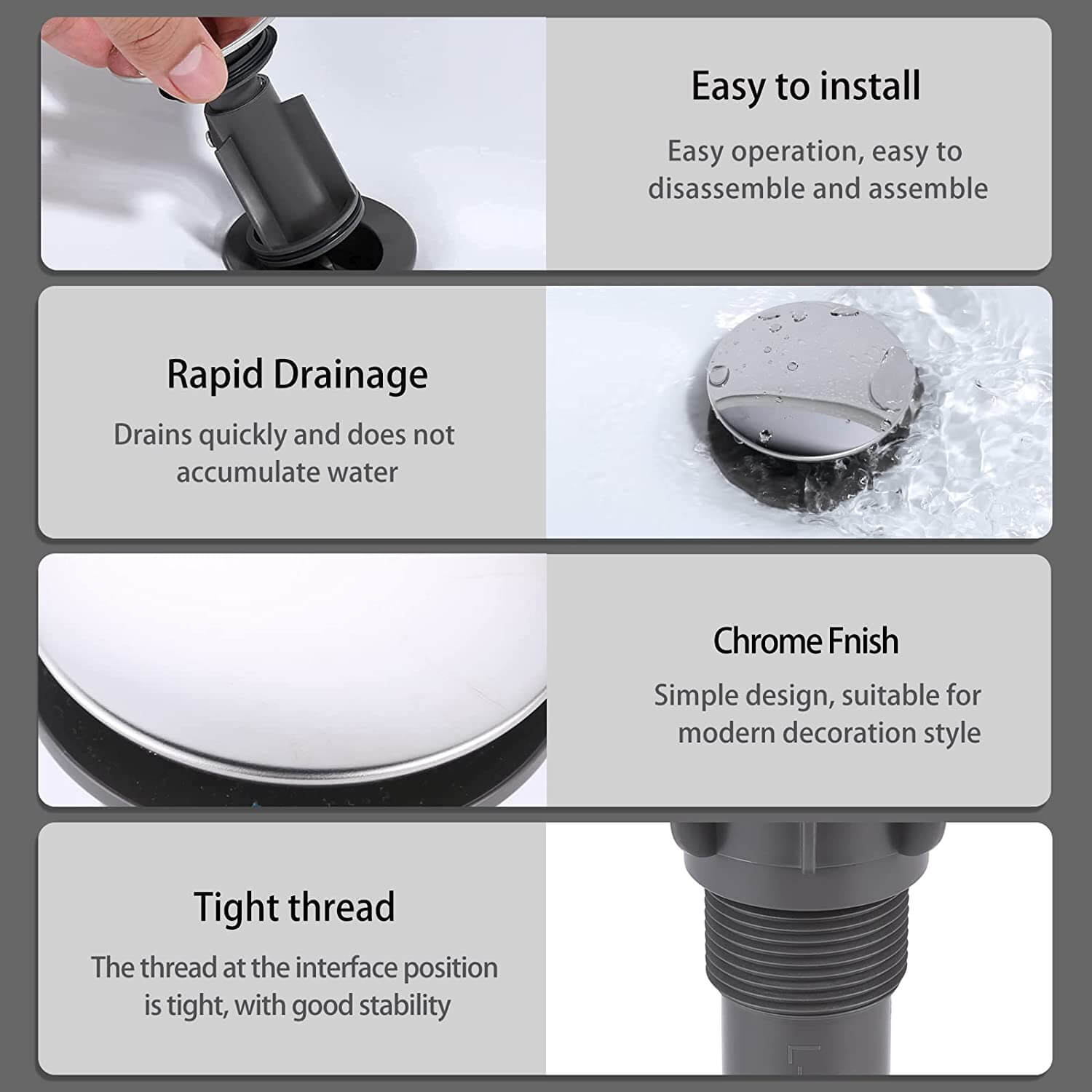 Easy to install

Easy operation, easy to disassemble and assemble

Rapid Drainage

Drains quickly and does not accumulate water

Chrome Fnish

Simple design, suitable for modern decoration style

Tight thread

The thread at the interface position is tight, with good stability