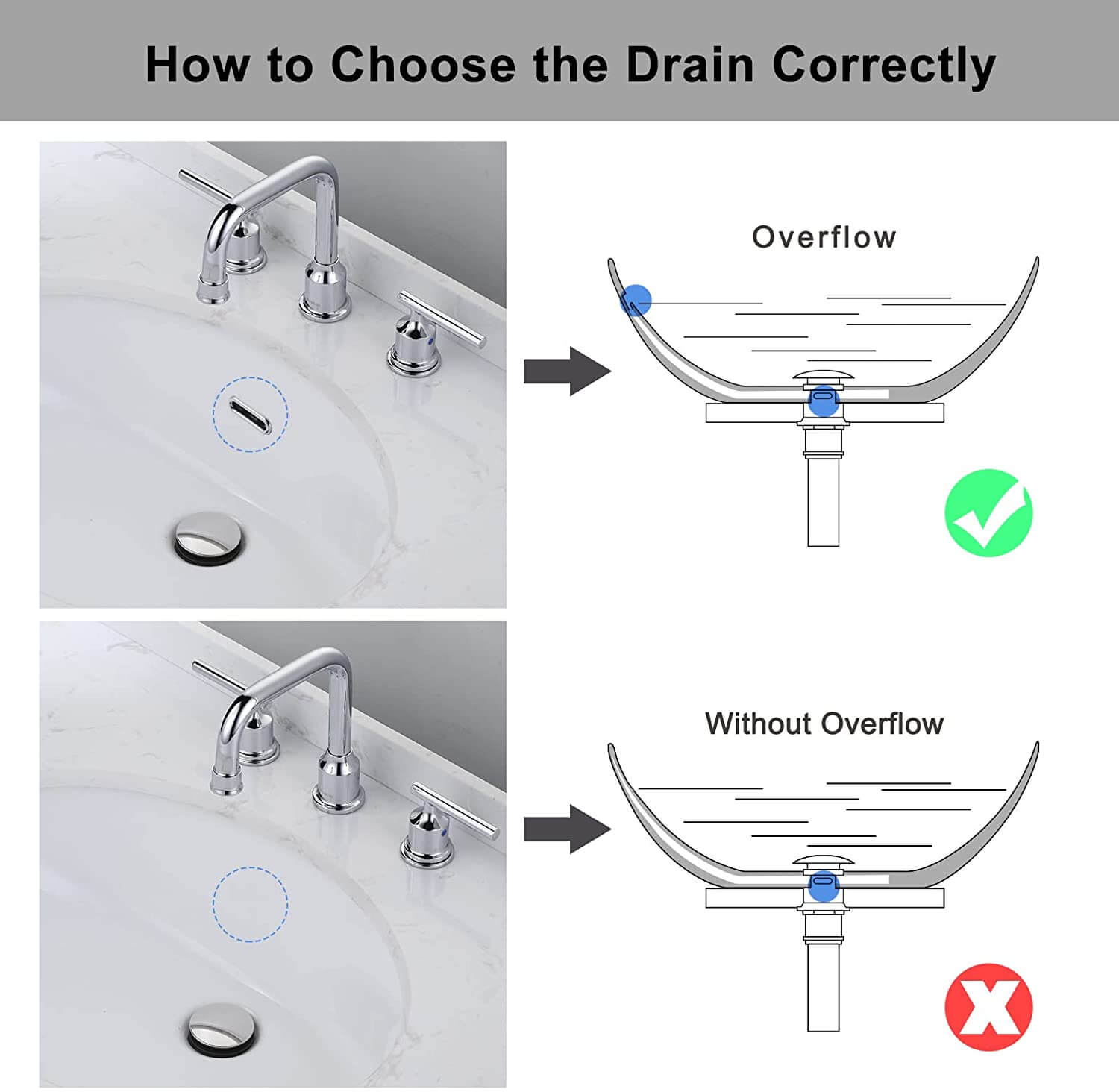 How to Choose the Drain Correctly

Overflow

Without Overflow