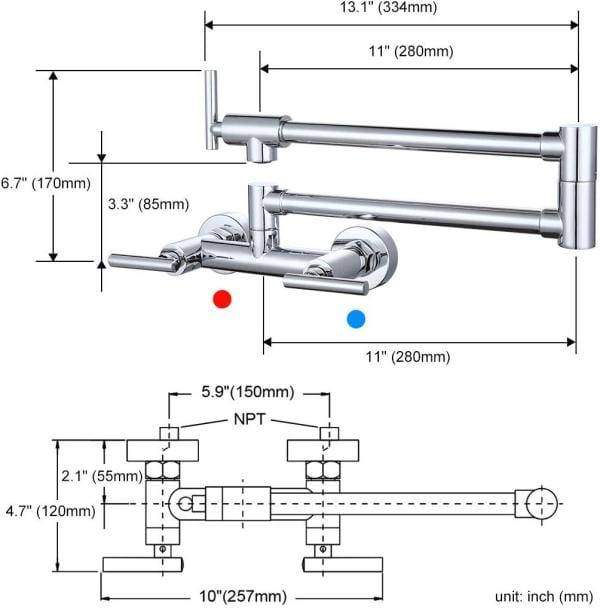 13.1" (334mm)
11" (280mm)
6.7" (170mm)
3.3" (85mm)
11" (280mm)
5.9"(150mm)
NPT
2.1" (55mm)
4.7" (120mm)
10"(257mm)
unit: inch (mm)