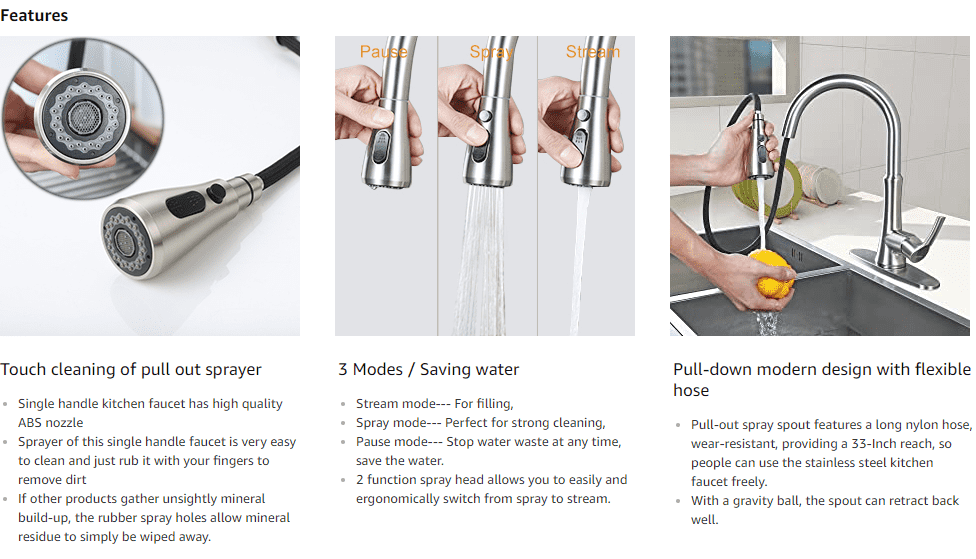 Features

Touch cleaning of pull out sprayer

- Single handle kitchen faucet has high quality ABS nozzle
- Sprayer of this single handle faucet is very easy to clean and just rub it with your fingers to remove dirt
- If other products gather unsightly mineral build-up, the rubber spray holes allow mineral residue to simply be wiped away.

Pause Spray Stream

3 Modes / Saving water

- Stream mode--- For filling,
- Spray mode--- Perfect for strong cleaning,
- Pause mode--- Stop water waste at any time, save the water.
- 2 function spray head allows you to easily and ergonomically switch from spray to stream.

Pull-down modern design with flexible hose

- Pull-out spray spout features a long nylon hose, wear-resistant, providing a 33-Inch reach, so people can use the stainless steel kitchen faucet freely.
- With a gravity ball, the spout can retract back well.