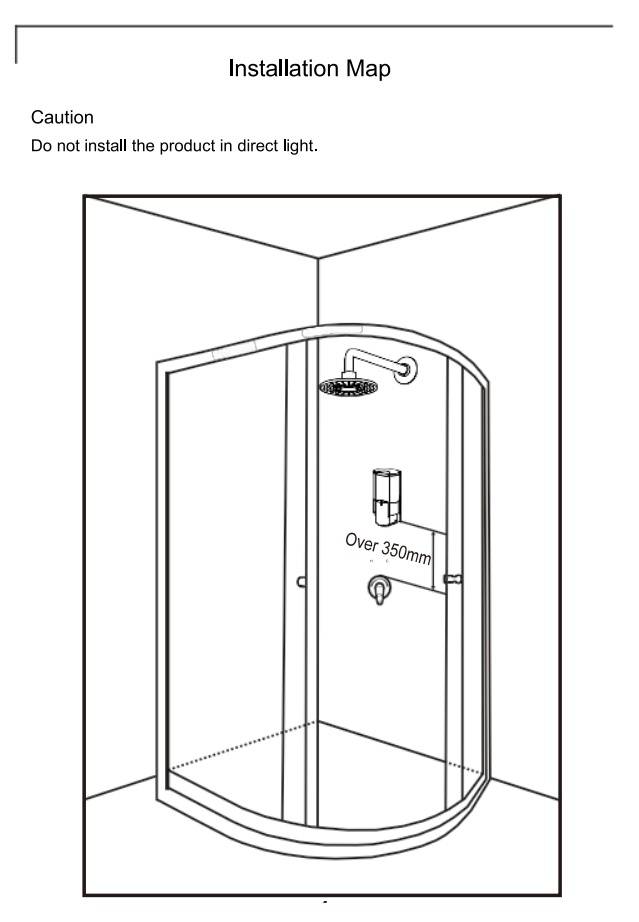 Installation Map

Caution

Do not install the product in direct light.

Over 350mm